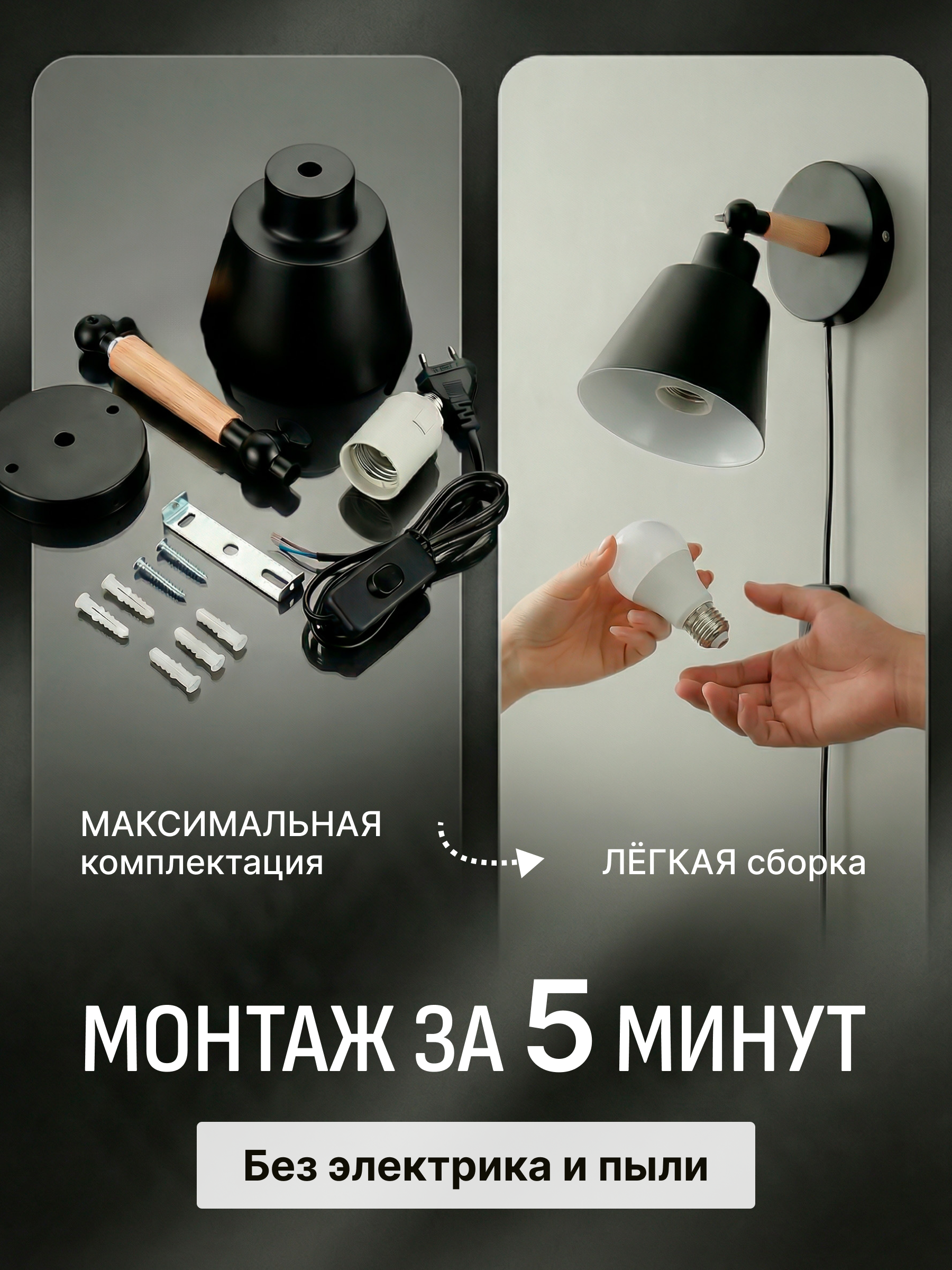 МАКСИМАЛЬНАЯ комплектация

ЛЁГКАЯ сборка

МОНТАЖ ЗА 5 МИНУТ

Без электрика и пыли