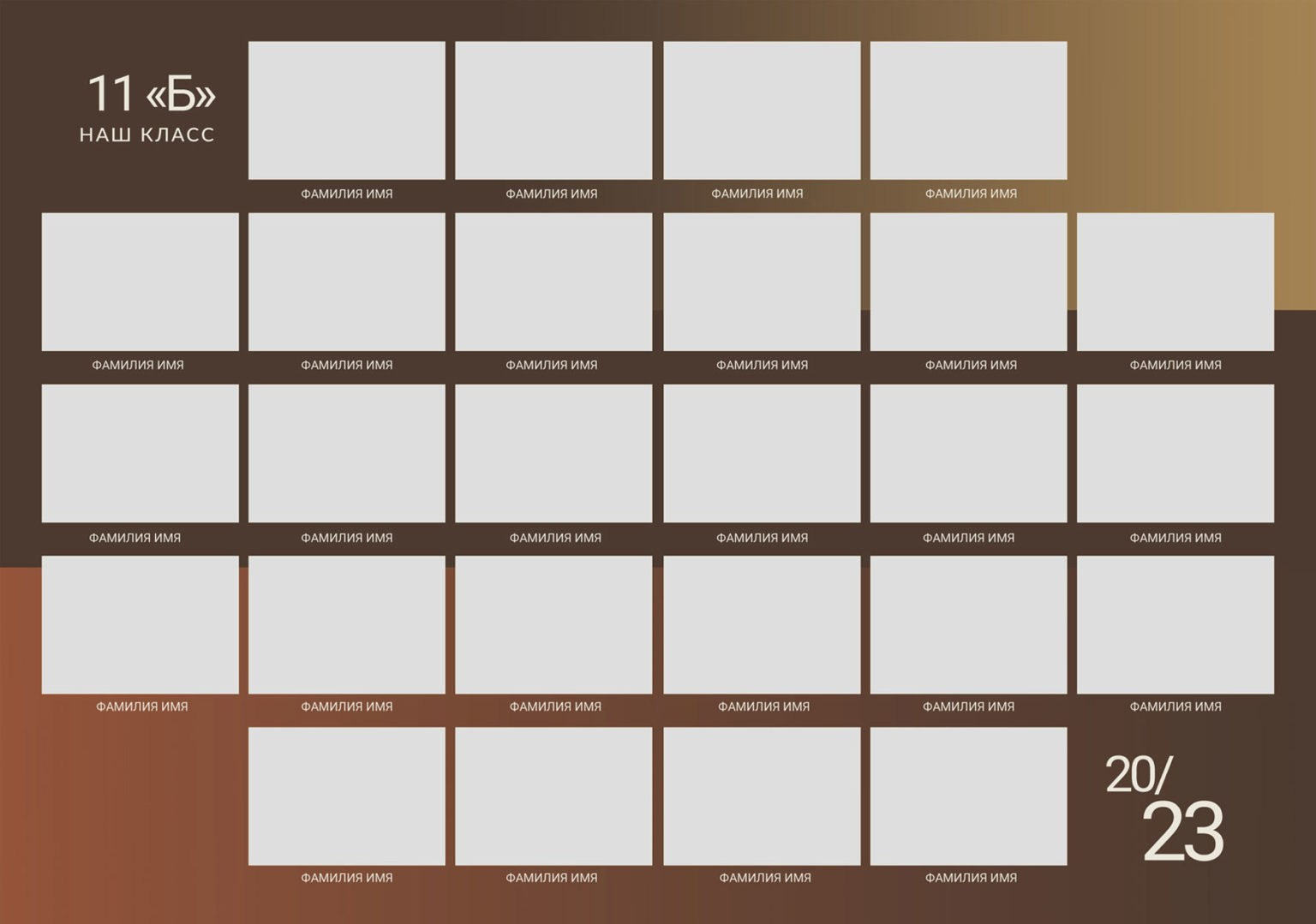 11 «Б»
НАШ КЛАСС

ФАМИЛИЯ ИМЯ ФАМИЛИЯ ИМЯ ФАМИЛИЯ ИМЯ ФАМИЛИЯ ИМЯ

ФАМИЛИЯ ИМЯ ФАМИЛИЯ ИМЯ ФАМИЛИЯ ИМЯ ФАМИЛИЯ ИМЯ ФАМИЛИЯ ИМЯ ФАМИЛИЯ ИМЯ

ФАМИЛИЯ ИМЯ ФАМИЛИЯ ИМЯ ФАМИЛИЯ ИМЯ ФАМИЛИЯ ИМЯ ФАМИЛИЯ ИМЯ ФАМИЛИЯ ИМЯ

ФАМИЛИЯ ИМЯ ФАМИЛИЯ ИМЯ ФАМИЛИЯ ИМЯ ФАМИЛИЯ ИМЯ ФАМИЛИЯ ИМЯ ФАМИЛИЯ ИМЯ

ФАМИЛИЯ ИМЯ ФАМИЛИЯ ИМЯ ФАМИЛИЯ ИМЯ ФАМИЛИЯ ИМЯ

20/
23