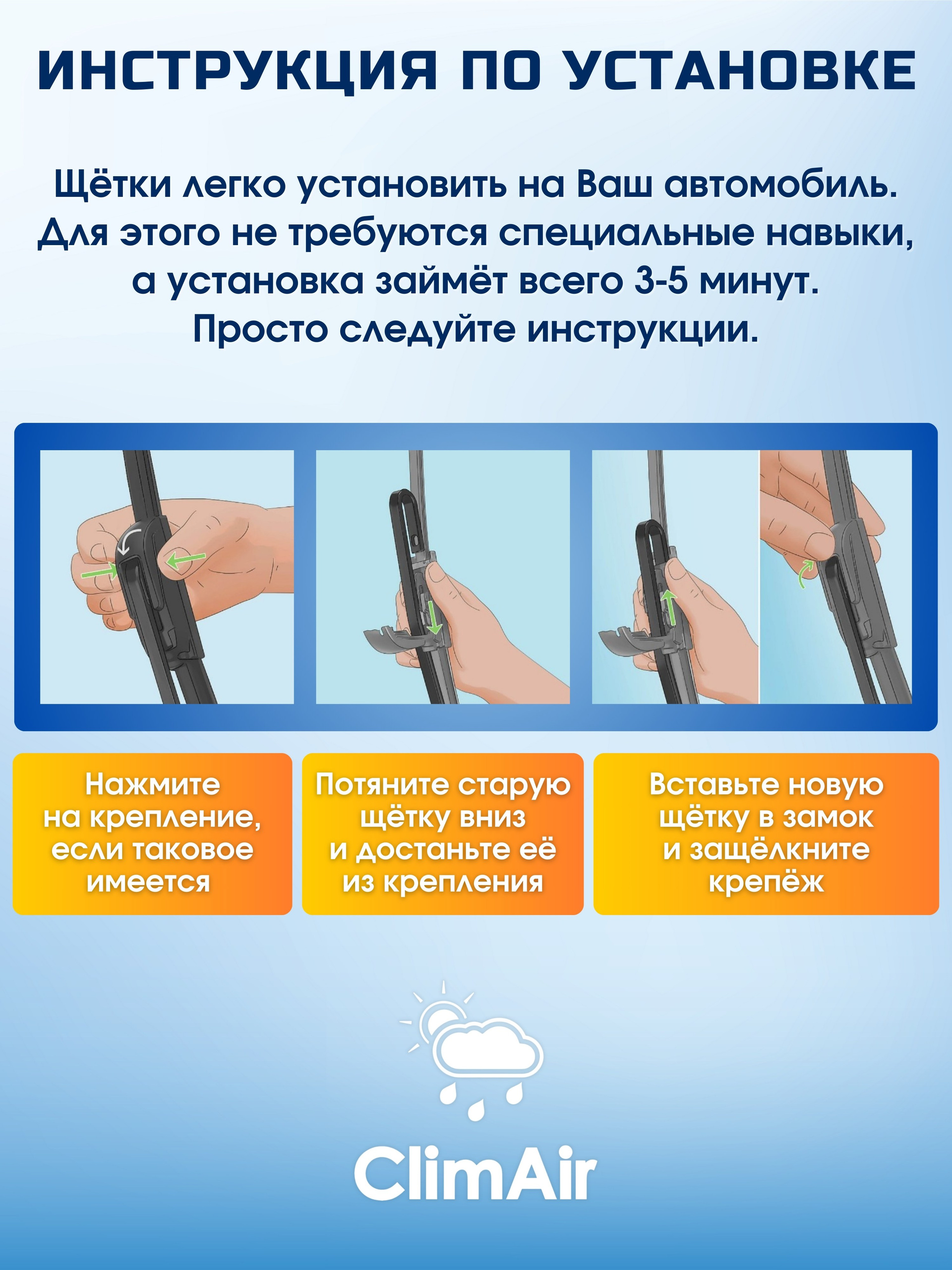 ИНСТРУКЦИЯ ПО УСТАНОВКЕ

Щётки легко установить на Ваш автомобиль. Для этого не требуются специальные навыки, а установка займёт всего 3-5 минут. Просто следуйте инструкции.

Нажмите на крепление, если таковое имеется

Потяните старую щётку вниз и достаньте её из крепления

Вставьте новую щётку в замок и защёлкните крепёж

ClimAir