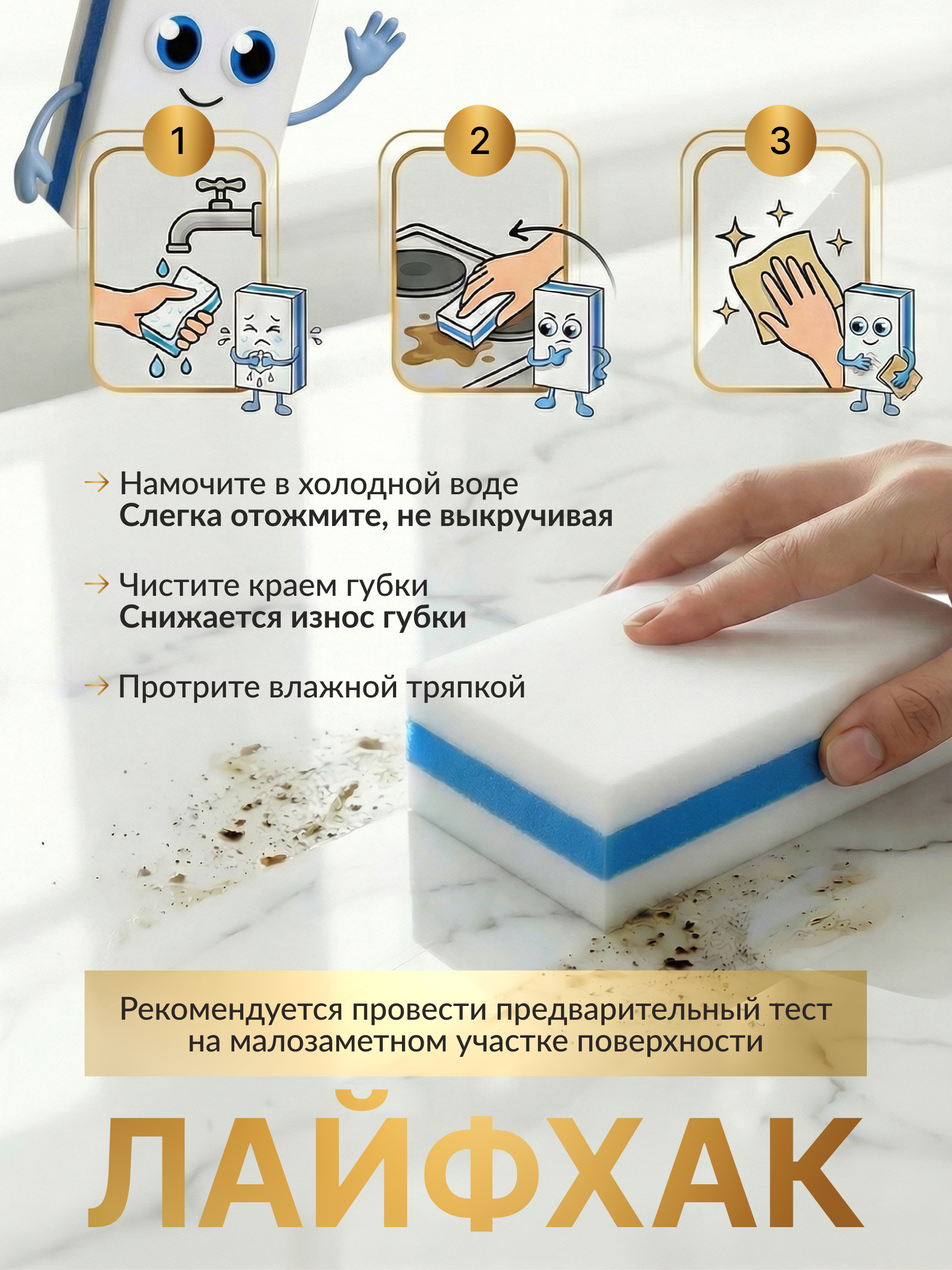 1

2

3

→ Намочите в холодной воде
Слегка отожмите, не выкручивая

→ Чистите краем губки
Снижается износ губки

→ Протрите влажной тряпкой

Рекомендуется провести предварительный тест на малозаметном участке поверхности

ЛАЙФХАК