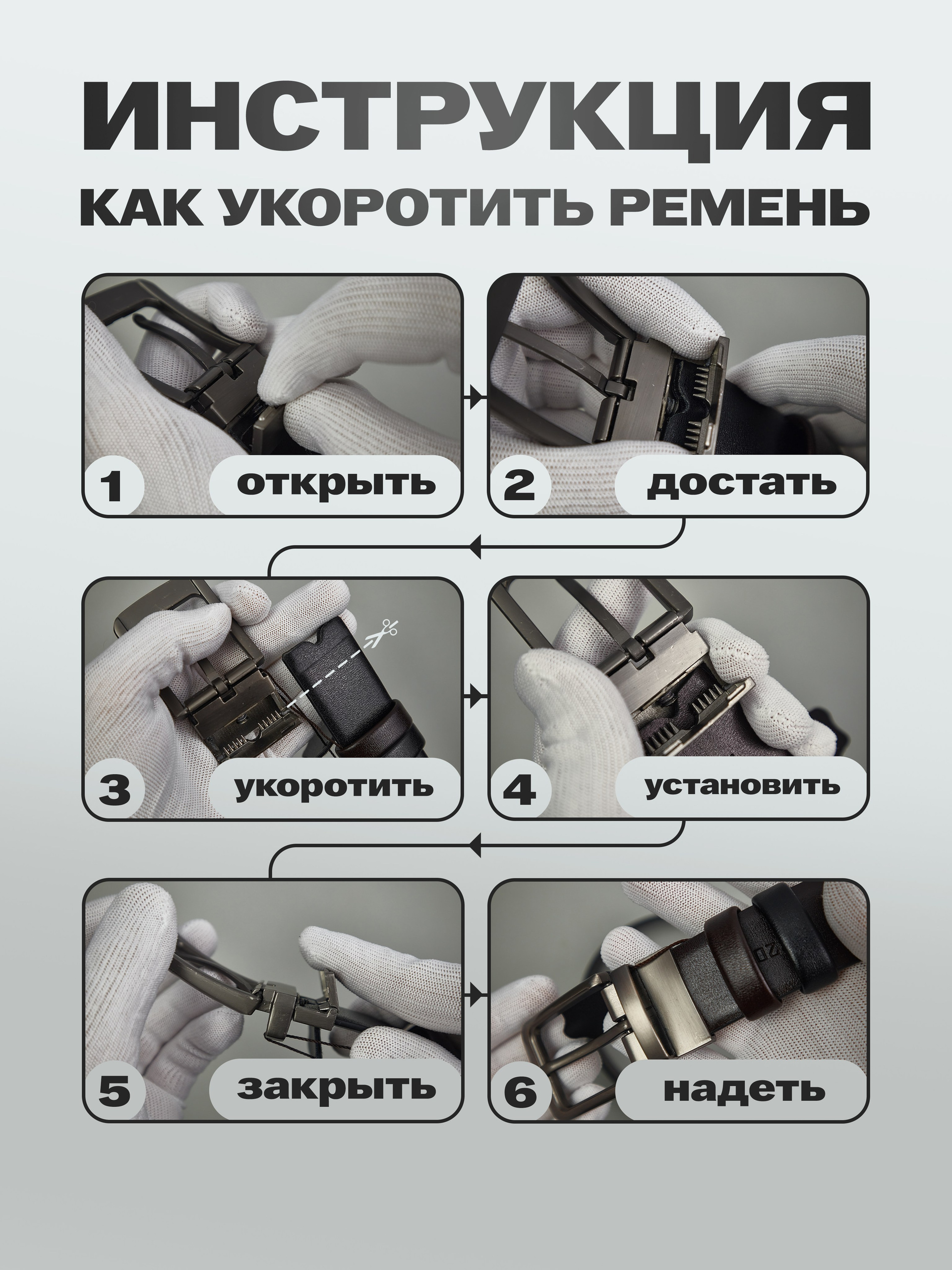 ИНСТРУКЦИЯ
КАК УКОРОТИТЬ РЕМЕНЬ

1 открыть

2 достать

3 укоротить

4 установить

5 закрыть

6 надеть