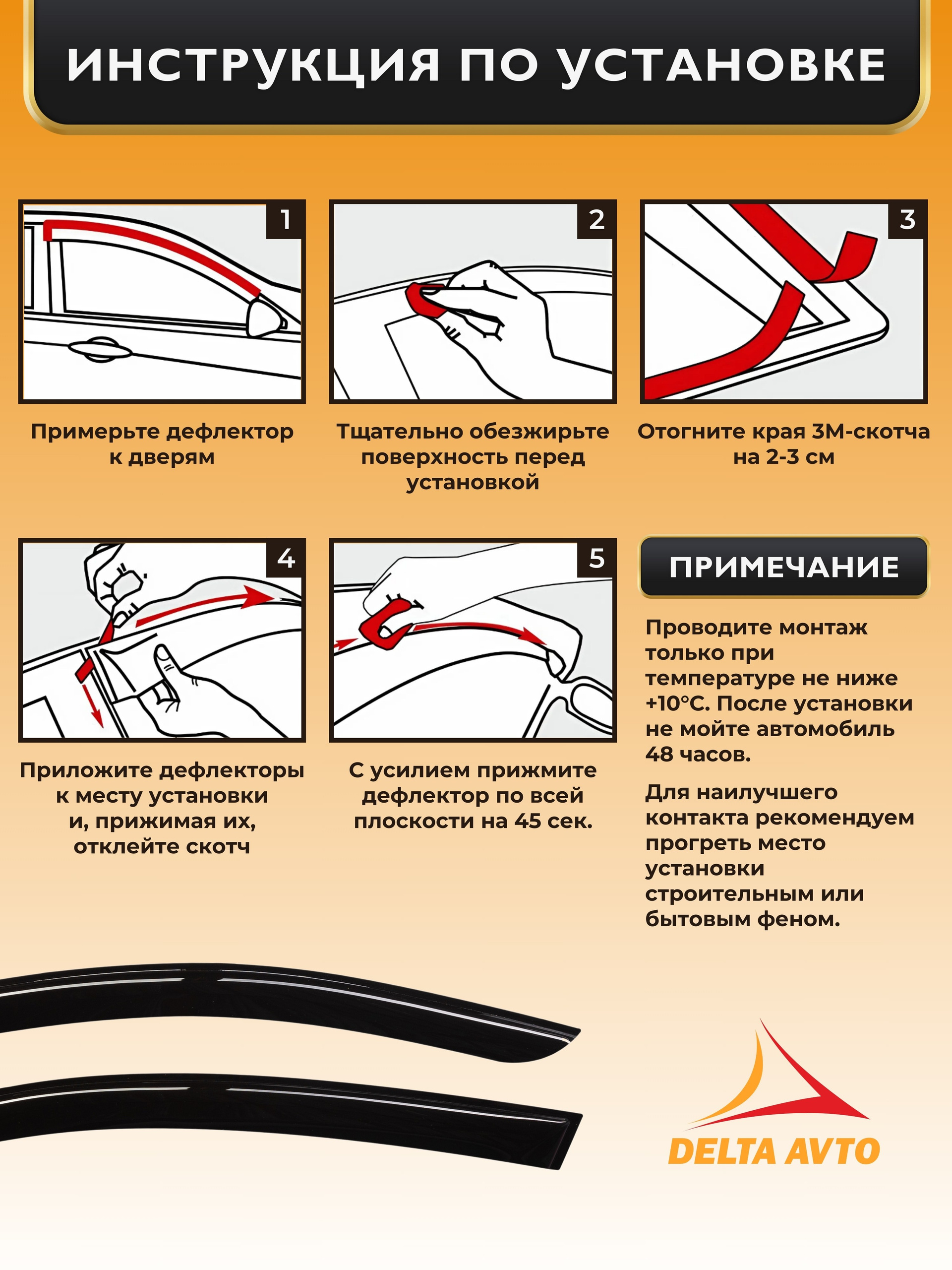 ИНСТРУКЦИЯ ПО УСТАНОВКЕ

1

Примерьте дефлектор к дверям

2

Тщательно обезжирьте поверхность перед установкой

3

Отогните края 3М-скотча на 2-3 см

4

Приложите дефлекторы к месту установки и, прижимая их, отклейте скотч

5

С усилием прижмите дефлектор по всей плоскости на 45 сек.

ПРИМЕЧАНИЕ

Проводите монтаж только при температуре не ниже +10°С. После установки не мойте автомобиль 48 часов.

Для наилучшего контакта рекомендуем прогреть место установки строительным или бытовым феном.

DELTA AVTO